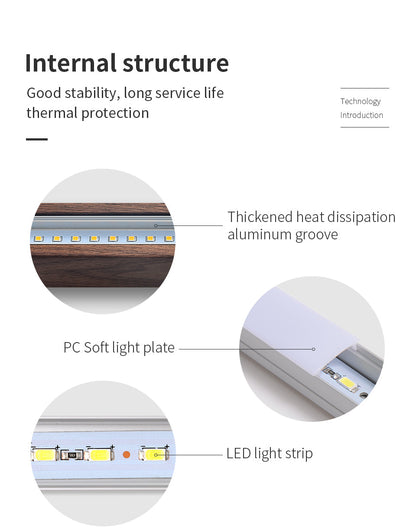 Internal structure

Good stability, long service life
thermal protection

Technology
Introduction

Thickened heat dissipation
aluminum groove

PC Soft light plate

LED light strip