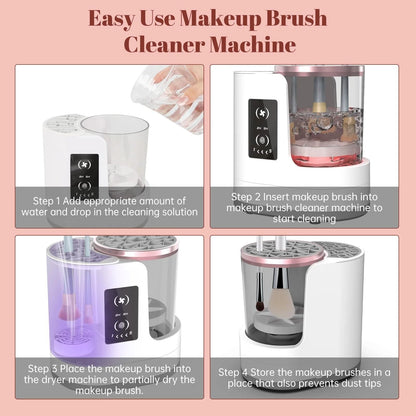 Easy Use Makeup Brush Cleaner Machine

Step 1 Add appropriate amount of water and drop in the cleaning solution

Step 2 Insert makeup brush into makeup brush cleaner machine to start cleaning

Step 3 Place the makeup brush into the dryer machine to partially dry the makeup brush.

Step 4 Store the makeup brushes in a place that also prevents dust tips