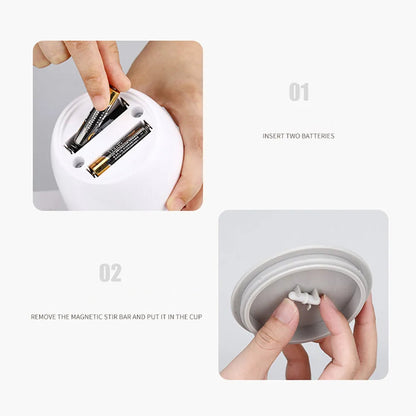 01

INSERT TWO BATTERIES

02

REMOVE THE MAGNETIC STIR BAR AND PUT IT IN THE CUP