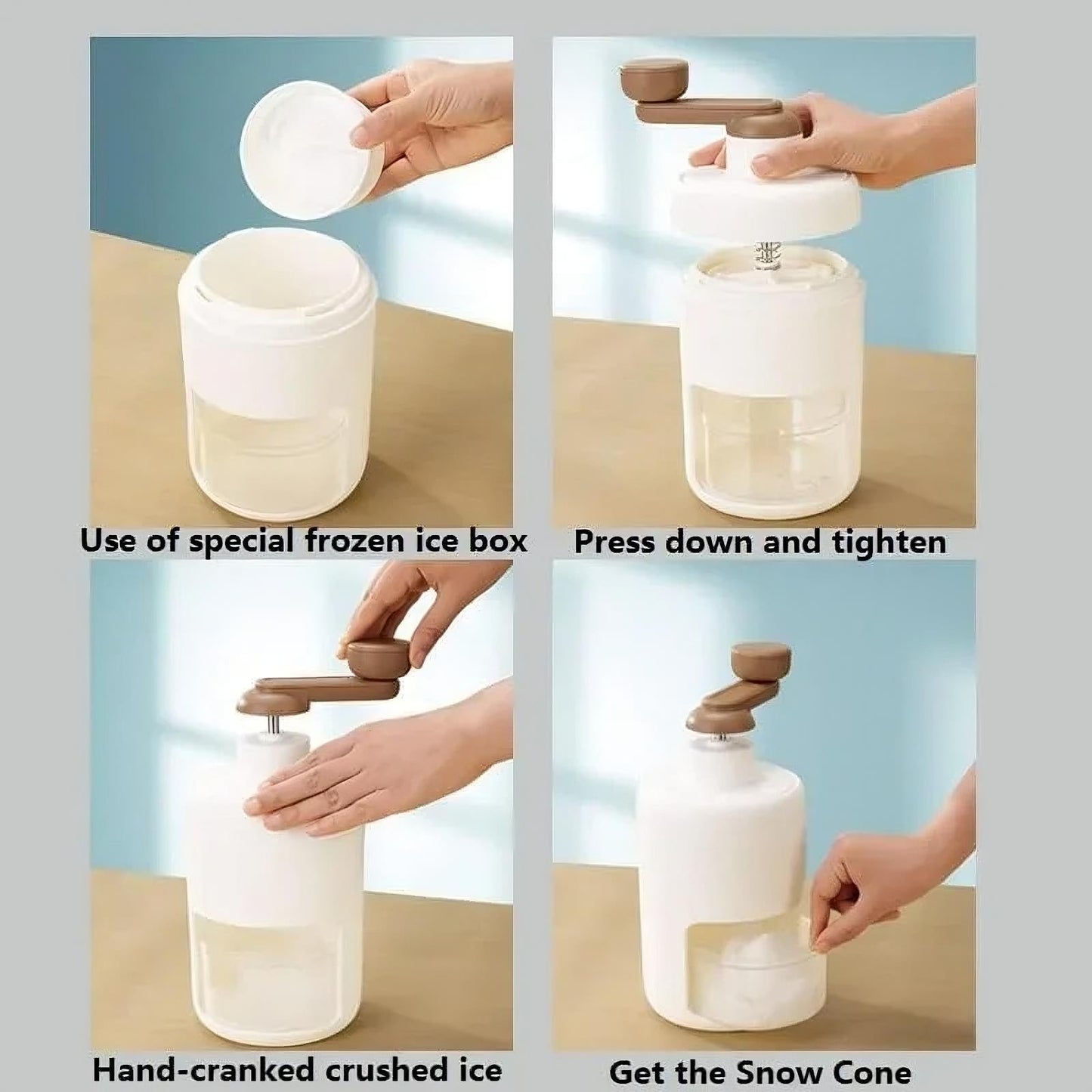 Use of special frozen ice box

Press down and tighten

Hand-cranked crushed ice

Get the Snow Cone