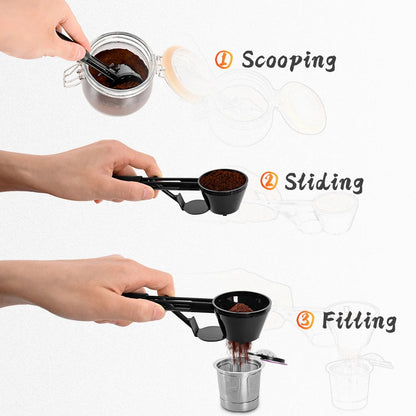 1 Scooping

2 Sliding

3 Filling